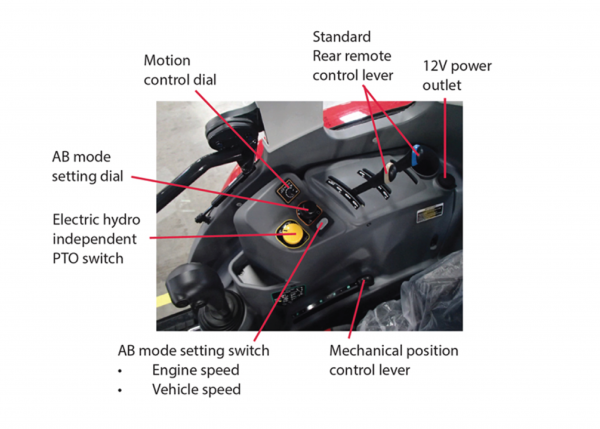 Motion control dial

Standard Rear remote control lever

12V power outlet

AB mode setting dial

Electric hydro independent PTO switch

AB mode setting switch
• Engine speed
• Vehicle speed

Mechanical position control lever